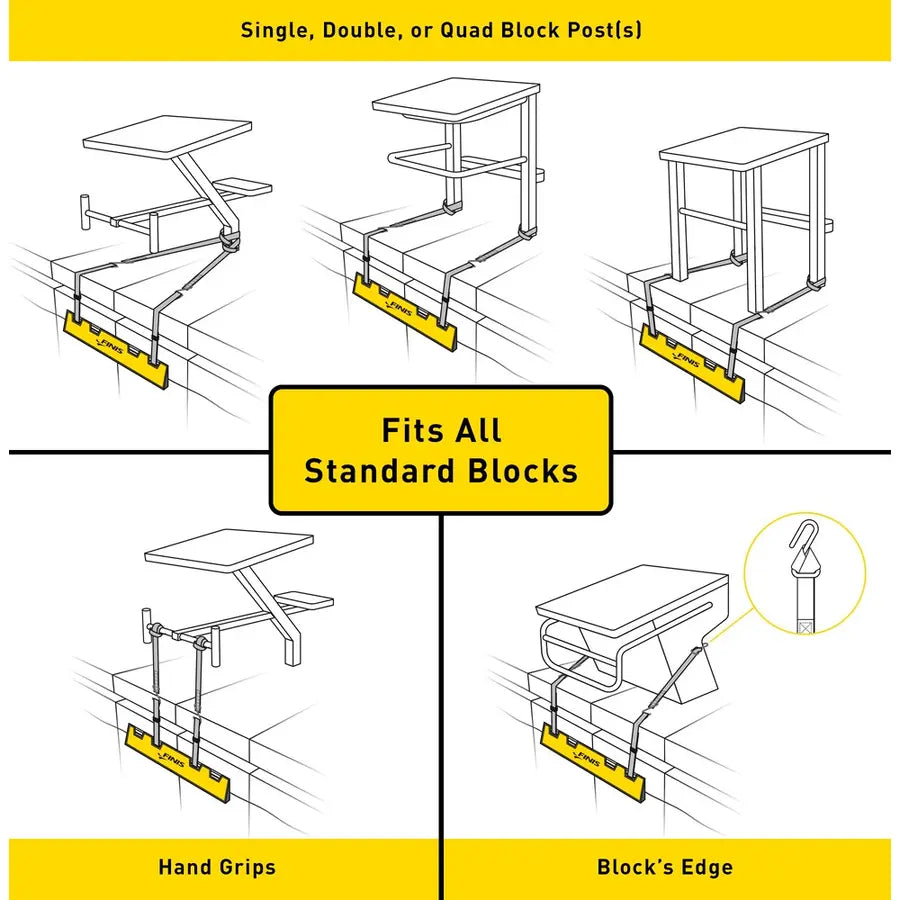 Single, Double, or Quad Block Post(s)

FINIS

FINIS

FINIS

Fits All Standard Blocks

FINIS

FINIS

Hand Grips

Block's Edge